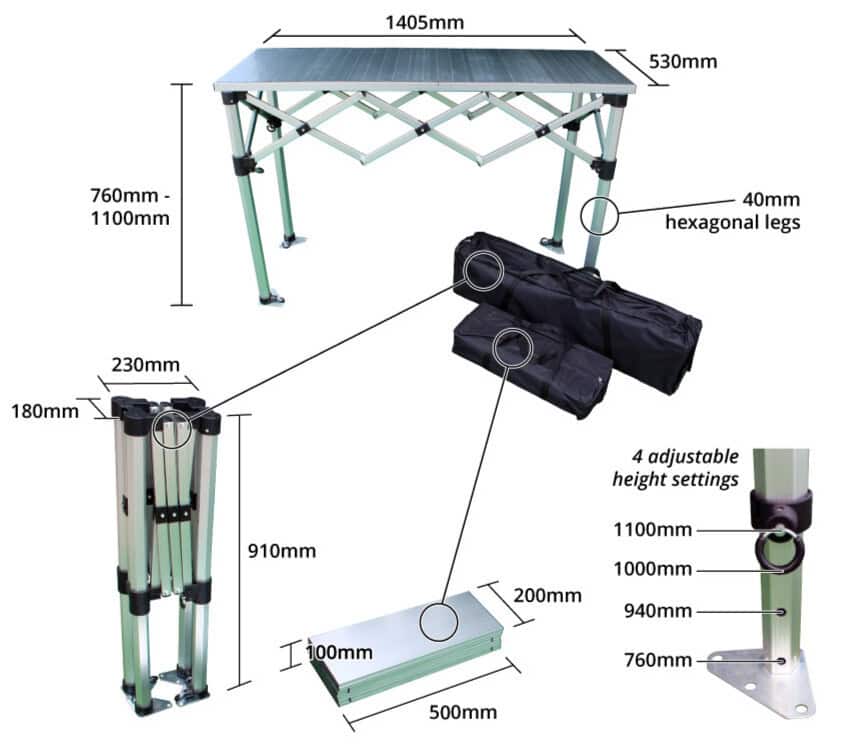 1405mm
530mm
760mm - 1100mm
40mm hexagonal legs
230mm
180mm
910mm
200mm
100mm
500mm
4 adjustable height settings
1100mm
1000mm
940mm
760mm